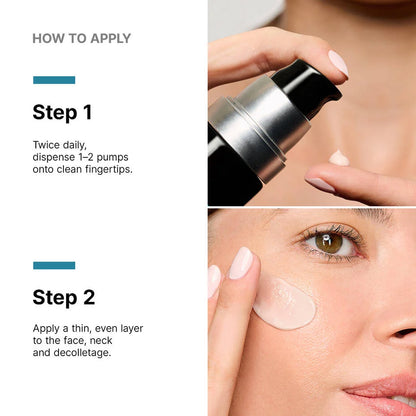 HOW TO APPLY

Step 1

Twice daily, dispense 1–2 pumps onto clean fingertips.

Step 2

Apply a thin, even layer to the face, neck and decolletage.