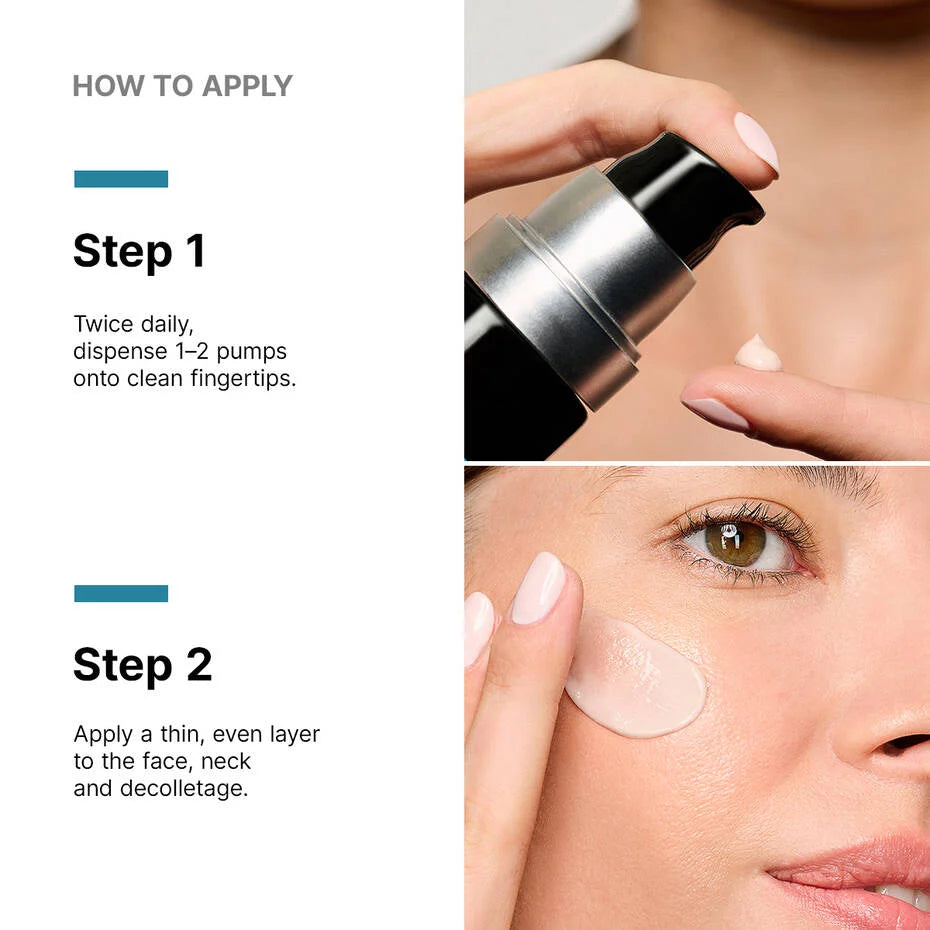 HOW TO APPLY

Step 1

Twice daily, dispense 1–2 pumps onto clean fingertips.

Step 2

Apply a thin, even layer to the face, neck and decolletage.