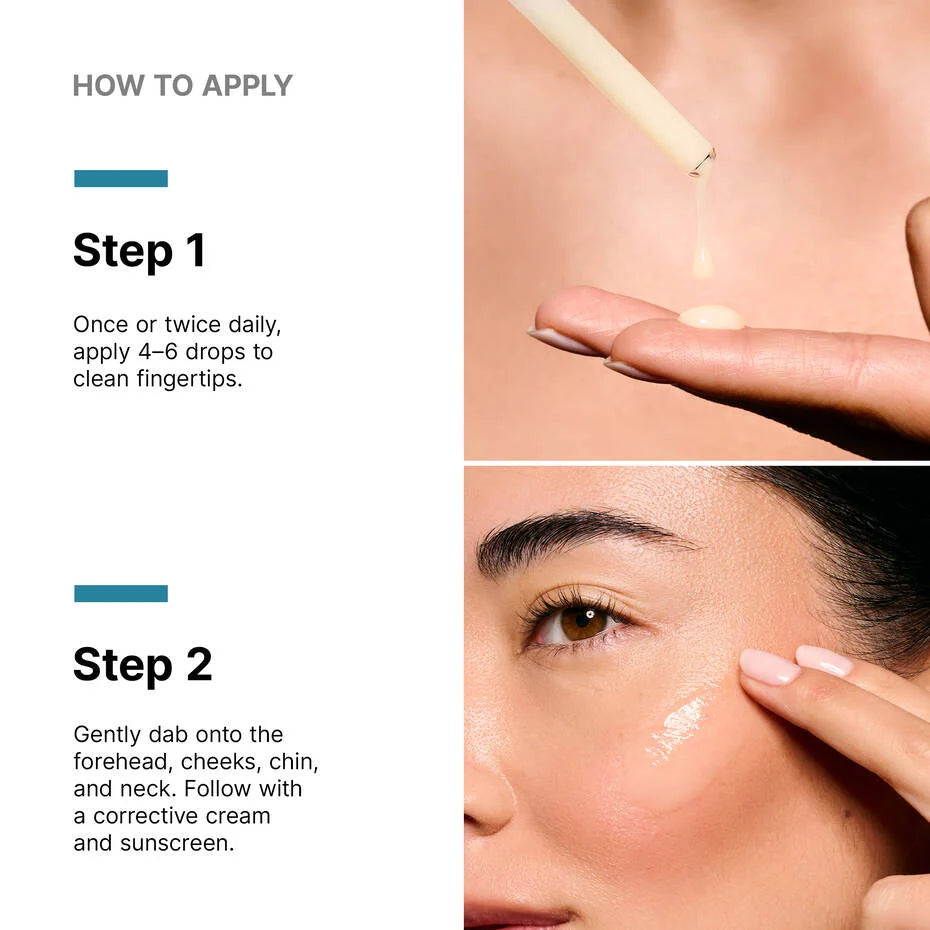 HOW TO APPLY

Step 1

Once or twice daily, apply 4–6 drops to clean fingertips.

Step 2

Gently dab onto the forehead, cheeks, chin, and neck. Follow with a corrective cream and sunscreen.